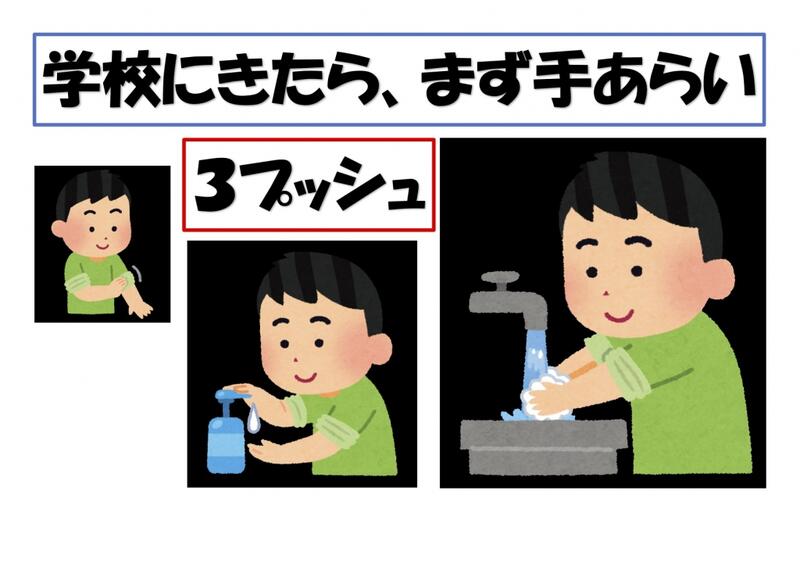 学校にきたら、まず手あらい

3プッシュ